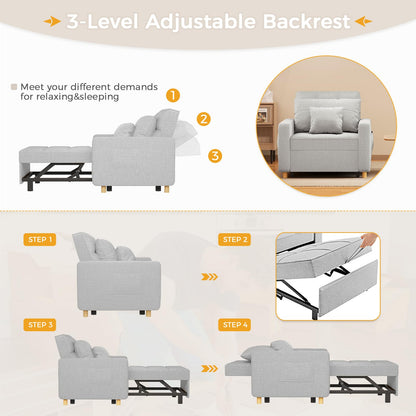 3-Level Adjustable Backrest

Meet your different demands for relaxing&sleeping

1

2

3

STEP 1

STEP 2

STEP 3

STEP 4