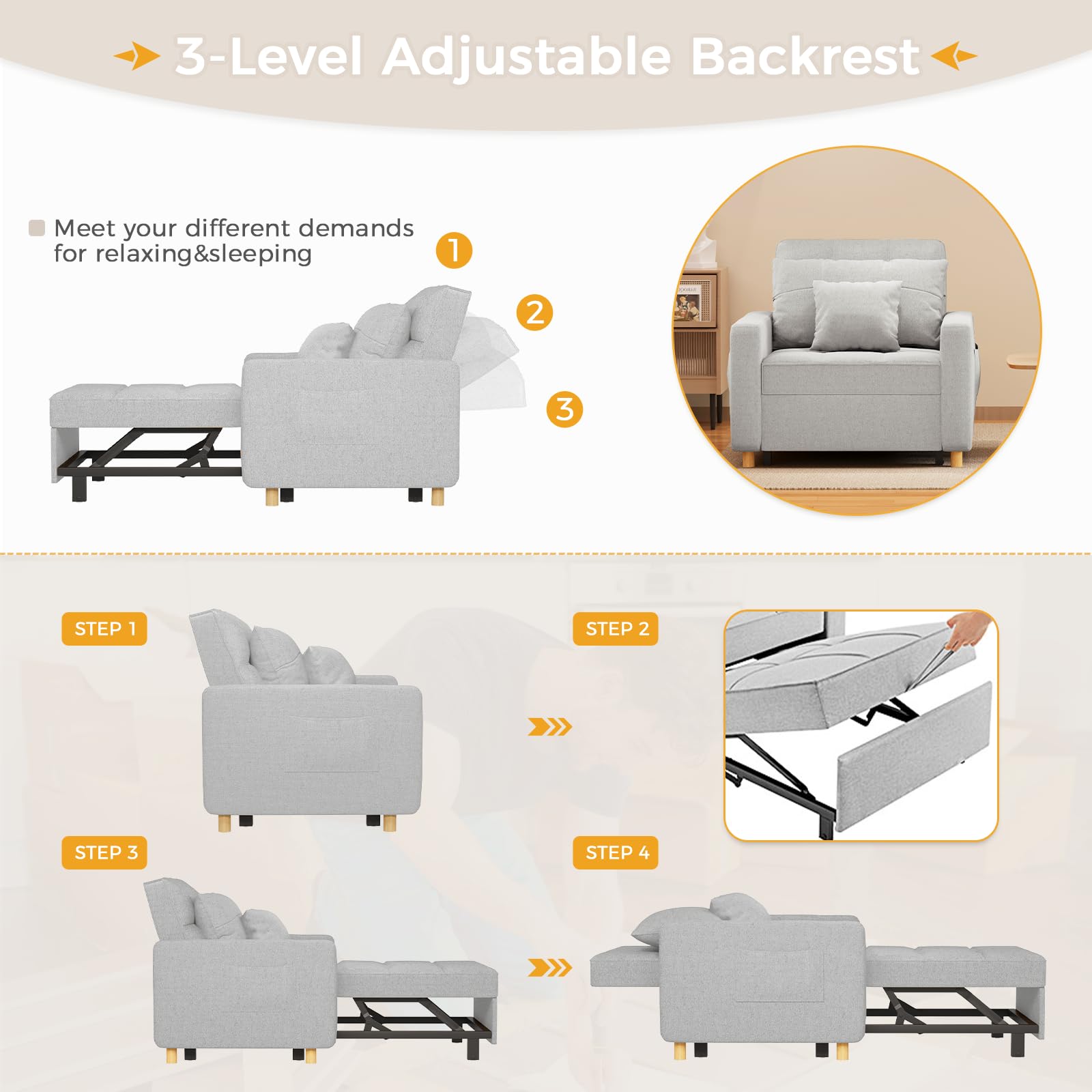 3-Level Adjustable Backrest

Meet your different demands for relaxing&sleeping

1

2

3

STEP 1

STEP 2

STEP 3

STEP 4