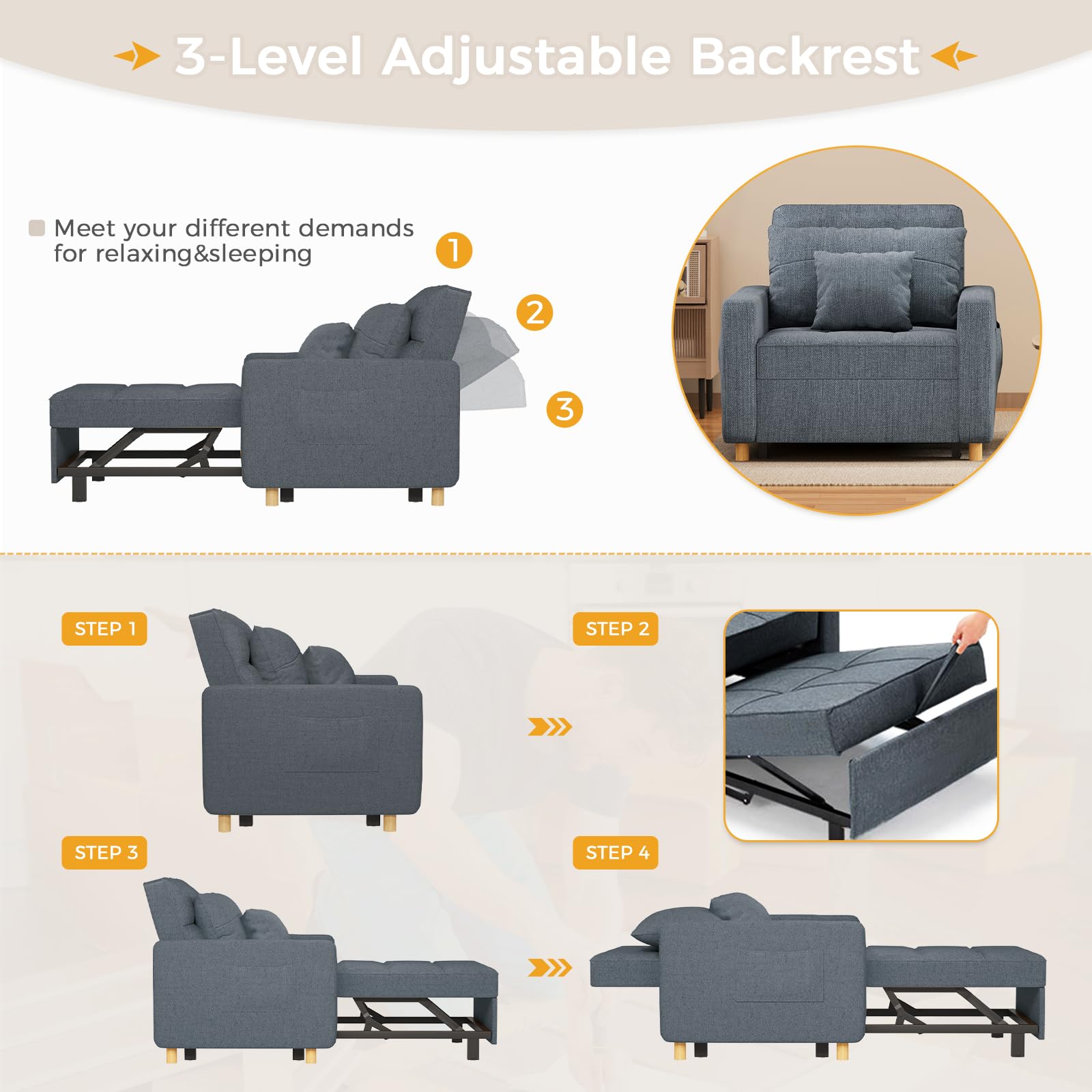 3-Level Adjustable Backrest

Meet your different demands for relaxing&sleeping

1

2

3

STEP 1

STEP 2

STEP 3

STEP 4