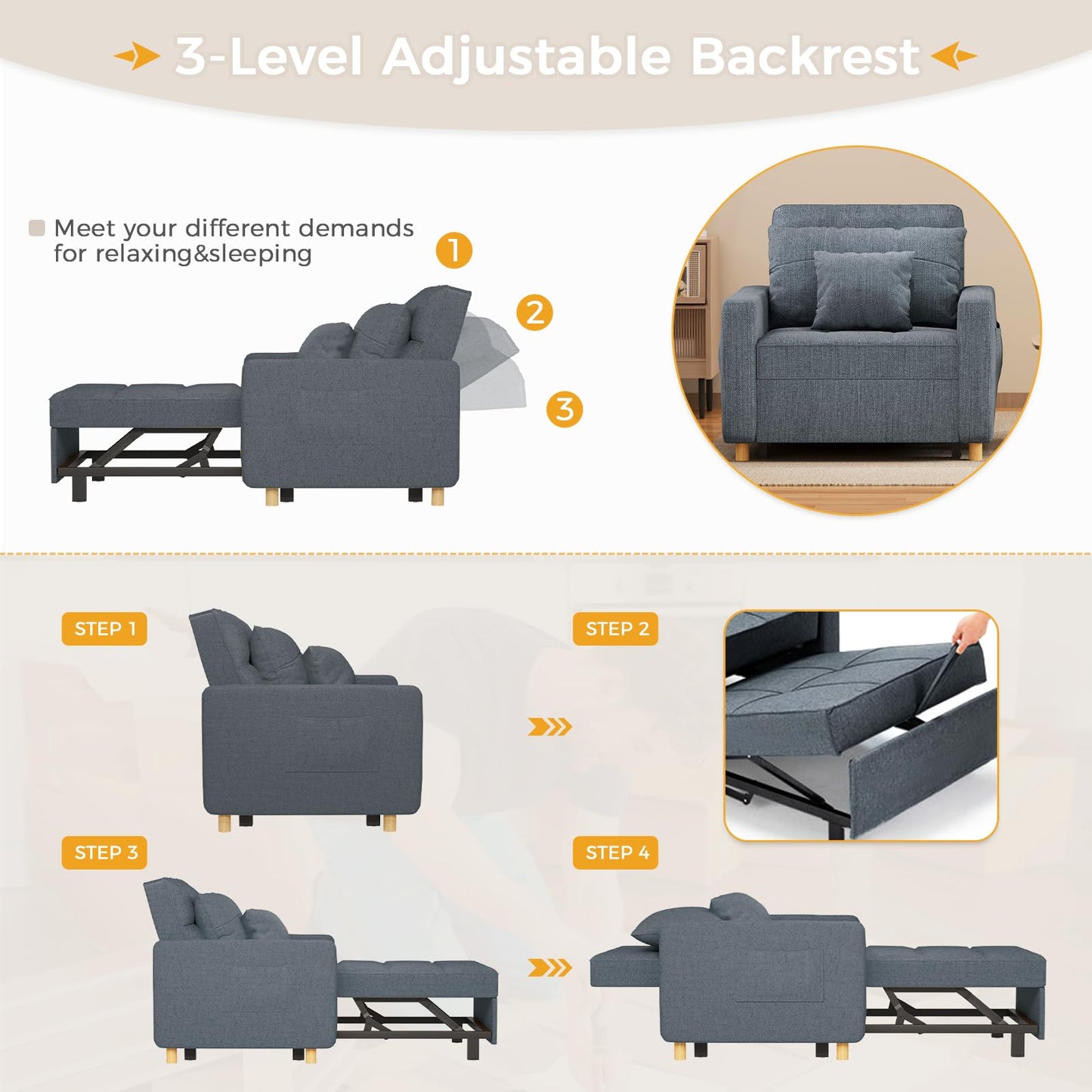 3-Level Adjustable Backrest

Meet your different demands for relaxing&sleeping

1

2

3

STEP 1

STEP 2

STEP 3

STEP 4