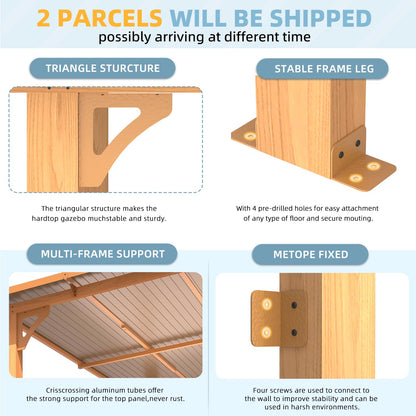 2 PARCELS WILL BE SHIPPED
possibly arriving at different time

TRIANGLE STURCTURE

The triangular structure makes the hardtop gazebo muchstable and sturdy.

STABLE FRAME LEG

With 4 pre-drilled holes for easy attachment of any type of floor and secure mouting.

MULTI-FRAME SUPPORT

Crisscrossing aluminum tubes offer the strong support for the top panel,never rust.

METOPE FIXED

Four screws are used to connect to the wall to improve stability and can be used in harsh environments.