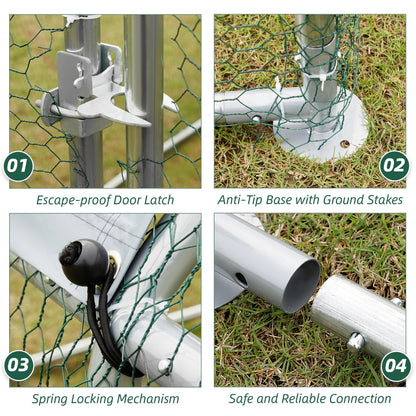 01

Escape-proof Door Latch

02

Anti-Tip Base with Ground Stakes

03

Spring Locking Mechanism

04

Safe and Reliable Connection