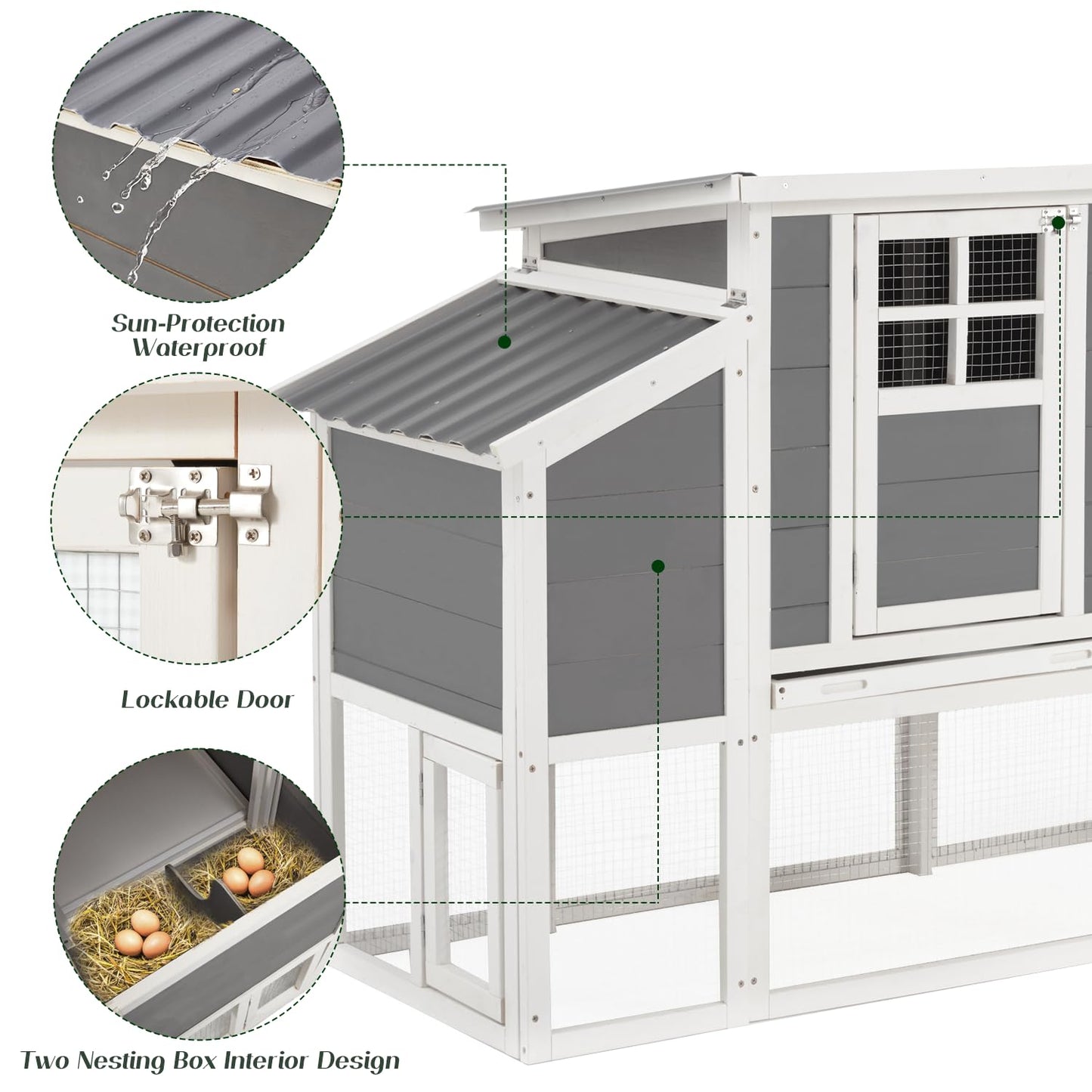 Sun-Protection
Waterproof

Lockable Door

Two Nesting Box Interior Design