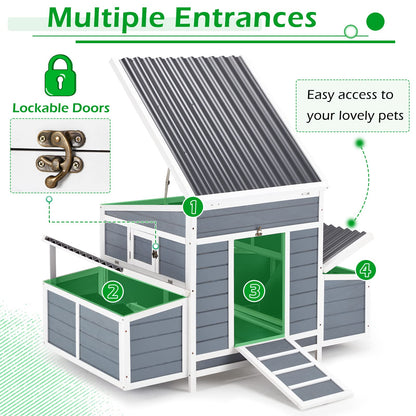 Multiple Entrances

Lockable Doors

Easy access to your lovely pets

1

2

3

4