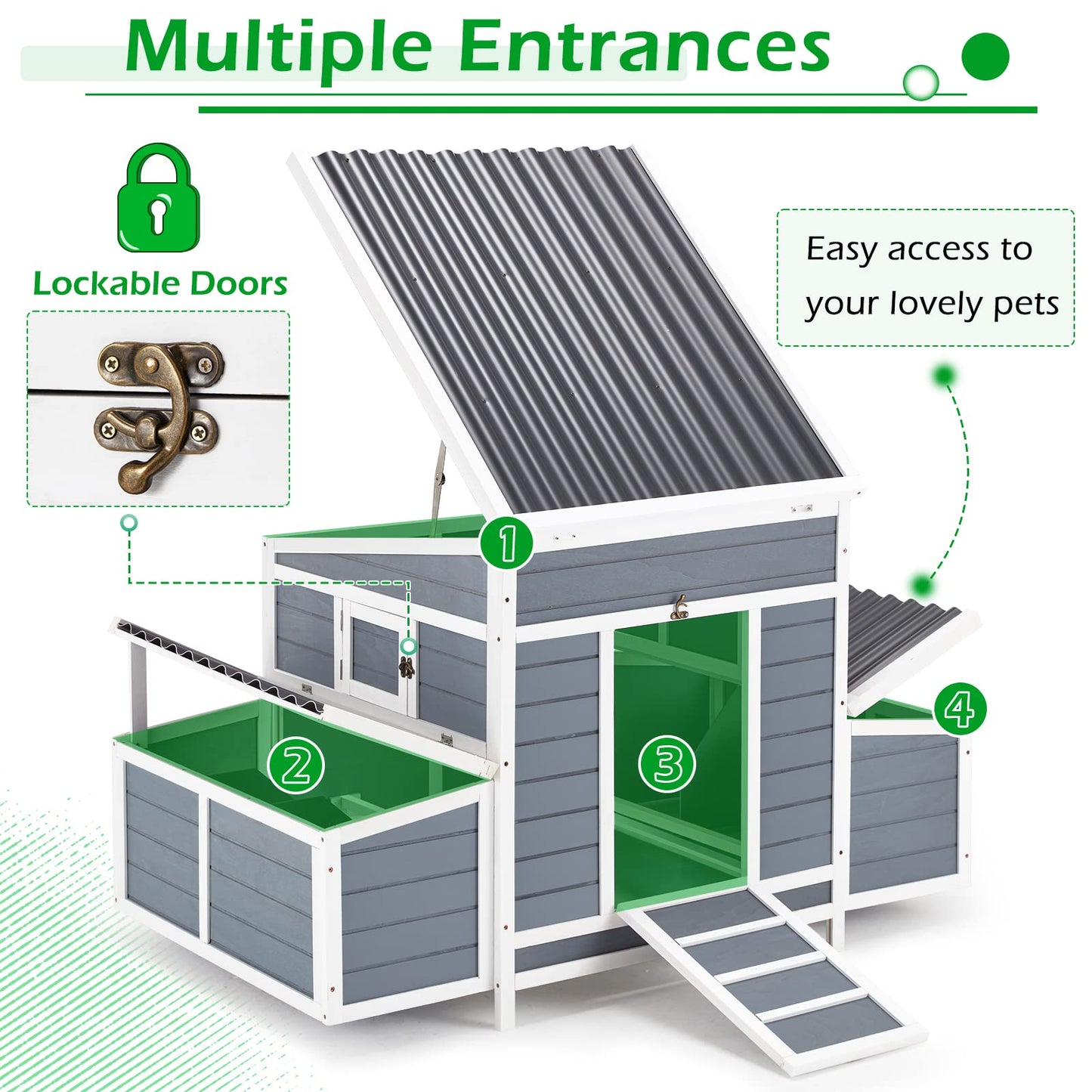 Multiple Entrances

Lockable Doors

Easy access to your lovely pets

1

2

3

4