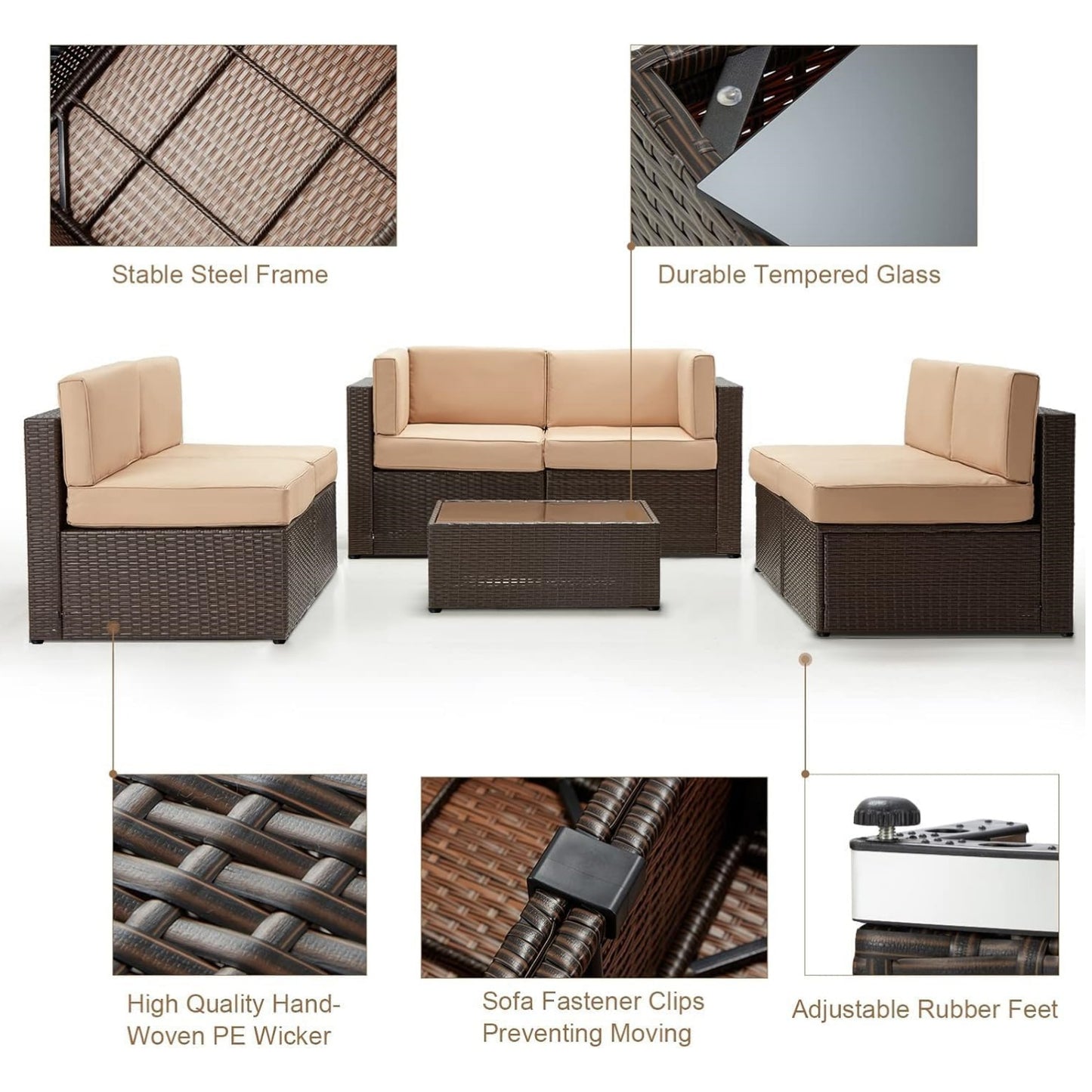 Stable Steel Frame

Durable Tempered Glass

High Quality Hand-Woven PE Wicker

Sofa Fastener Clips Preventing Moving

Adjustable Rubber Feet