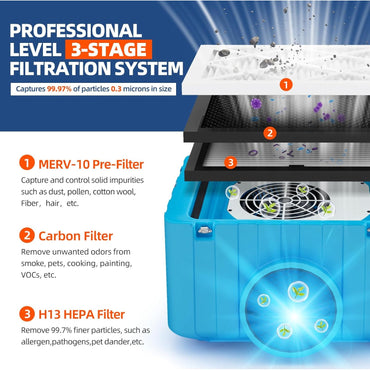 PROFESSIONAL LEVEL 3-STAGE FILTRATION SYSTEM

Captures 99.97% of particles 0.3 microns in size

1

2

3

1 MERV-10 Pre-Filter

Capture and control solid impurities such as dust, pollen, cotton wool, Fiber, hair, etc.

2 Carbon Filter

Remove unwanted odors from smoke, pets, cooking, painting, VOCs, etc.

3 H13 HEPA Filter

Remove 99.7% finer particles, such as allergen,pathogens,pet dander,etc.