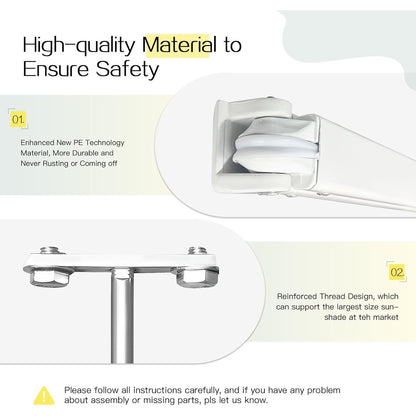 High-quality Material to Ensure Safety

01.

Enhanced New PE Technology Material, More Durable and Never Rusting or Coming off

02.

Reinforced Thread Design, which can support the largest size sunshade at teh market

Please follow all instructions carefully, and if you have any problem about assembly or missing parts, pls let us know.