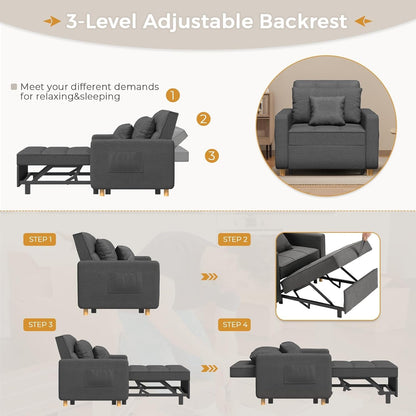 3-Level Adjustable Backrest

Meet your different demands for relaxing&sleeping

1

2

3

STEP 1

STEP 2

STEP 3

STEP 4