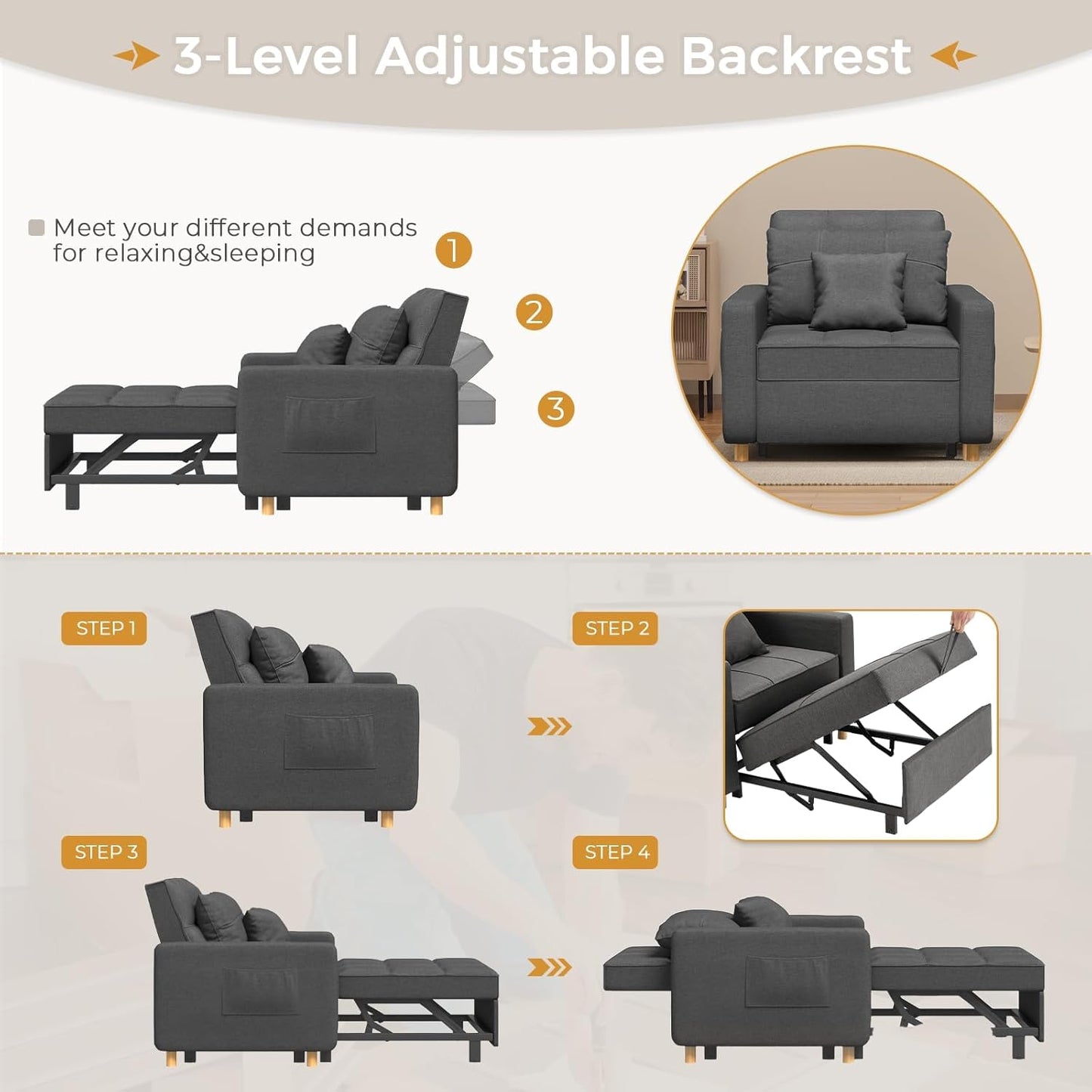 3-Level Adjustable Backrest

Meet your different demands for relaxing&sleeping

1

2

3

STEP 1

STEP 2

STEP 3

STEP 4