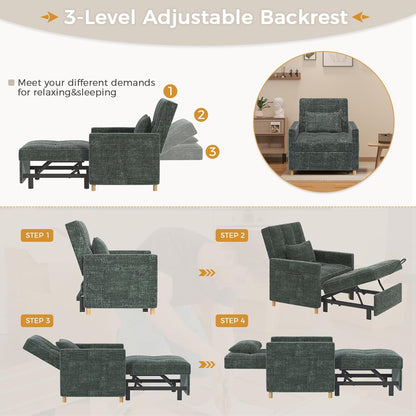 3-Level Adjustable Backrest

Meet your different demands for relaxing&sleeping

1

2

3

STEP 1

STEP 2

STEP 3

STEP 4