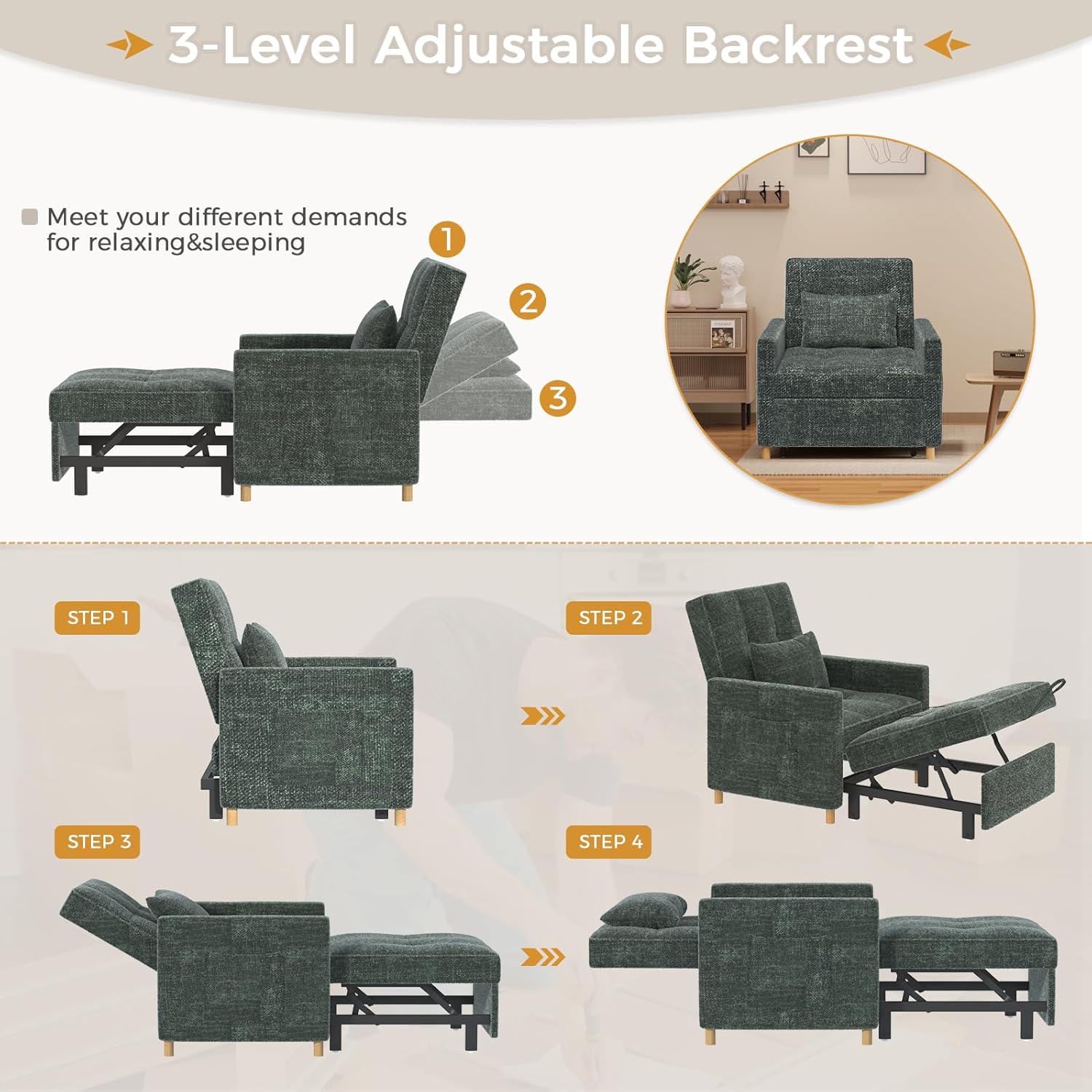 3-Level Adjustable Backrest

Meet your different demands for relaxing&sleeping

1

2

3

STEP 1

STEP 2

STEP 3

STEP 4