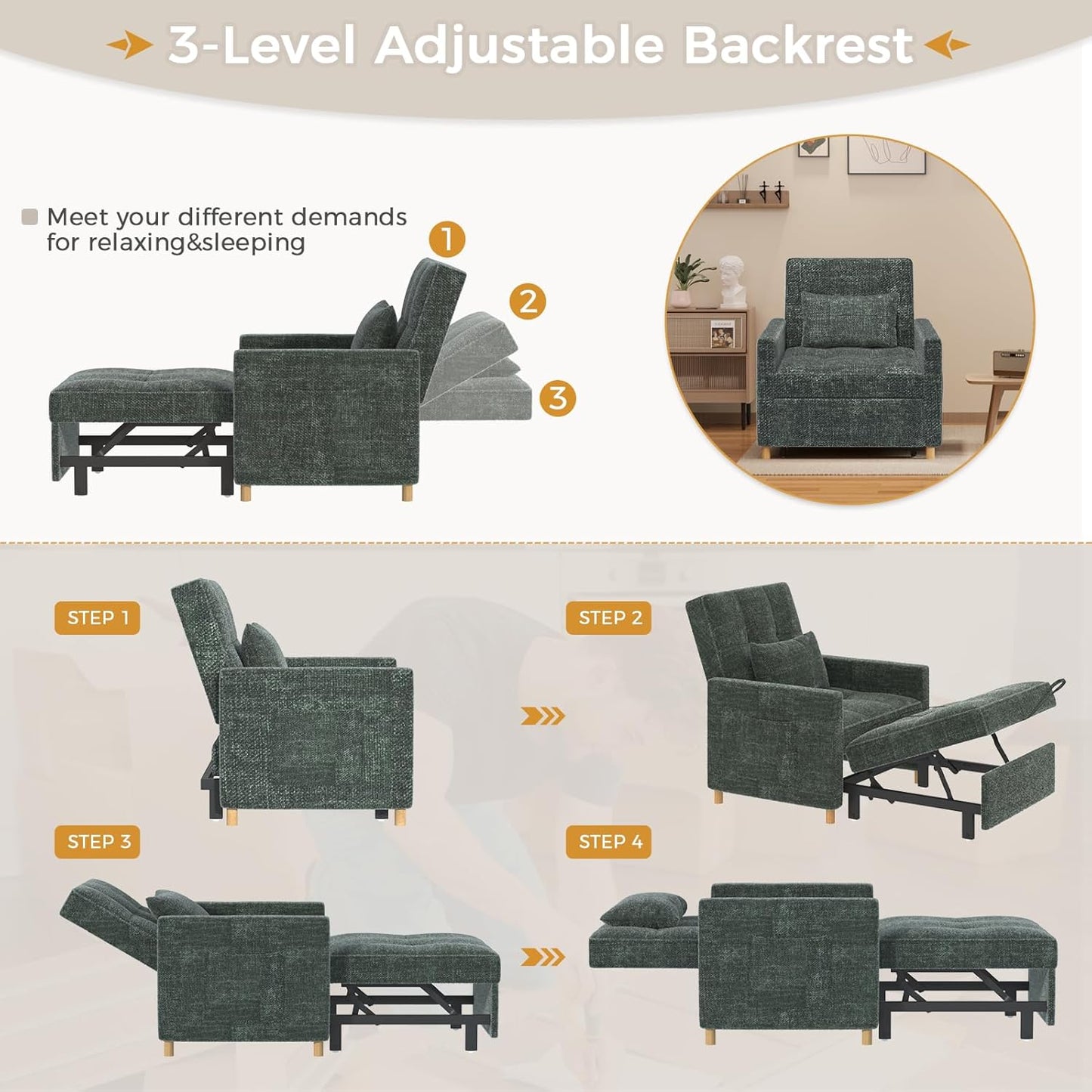 3-Level Adjustable Backrest

Meet your different demands for relaxing&sleeping

1

2

3

STEP 1

STEP 2

STEP 3

STEP 4