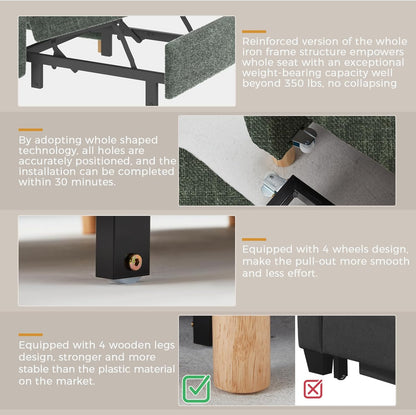 Reinforced version of the whole iron frame structure empowers whole seat with an exceptional weight-bearing capacity well beyond 350 lbs, no collapsing

By adopting whole shaped technology, all holes are accurately positioned, and the installation can be completed within 30 minutes.

Equipped with 4 wheels design, make the pull-out more smooth and less effort.

Equipped with 4 wooden legs design, stronger and more stable than the plastic material on the market.