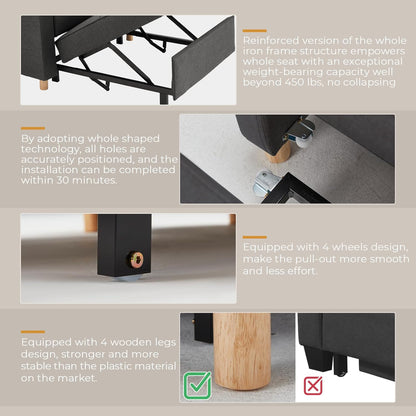 Reinforced version of the whole iron frame structure empowers whole seat with an exceptional weight-bearing capacity well beyond 450 lbs, no collapsing

By adopting whole shaped technology, all holes are accurately positioned, and the installation can be completed within 30 minutes.

Equipped with 4 wheels design, make the pull-out more smooth and less effort.

Equipped with 4 wooden legs design, stronger and more stable than the plastic material on the market.