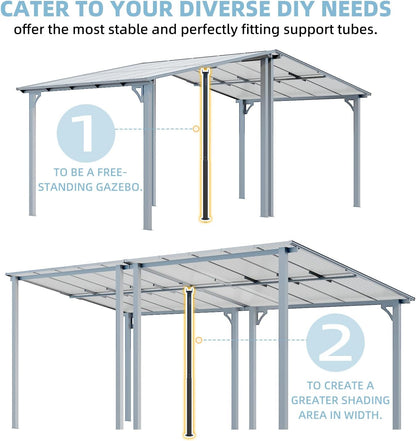 CATER TO YOUR DIVERSE DIY NEEDS
offer the most stable and perfectly fitting support tubes.

1
TO BE A FREE-STANDING GAZEBO.

2
TO CREATE A GREATER SHADING AREA IN WIDTH.