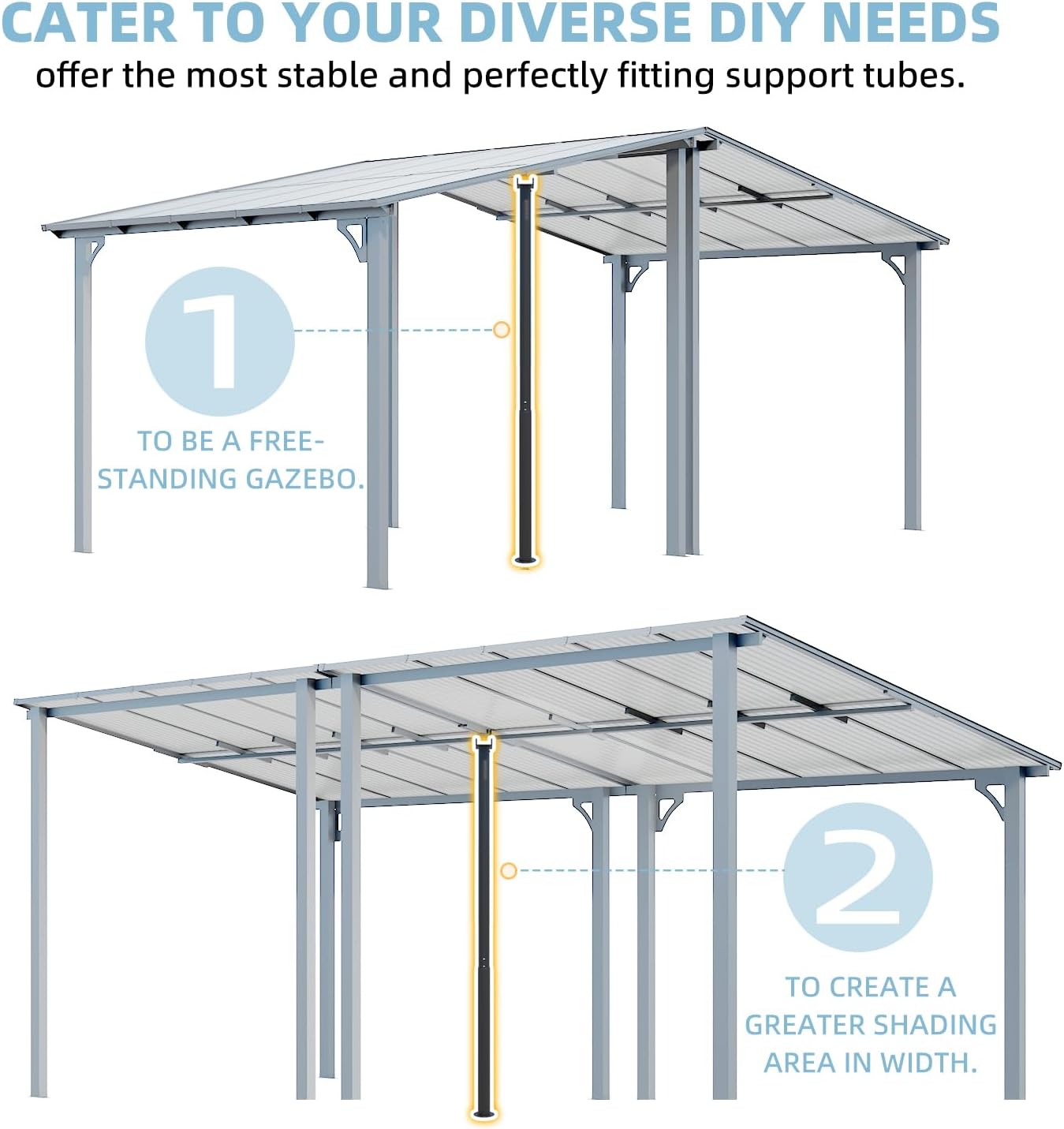 CATER TO YOUR DIVERSE DIY NEEDS
offer the most stable and perfectly fitting support tubes.

1

TO BE A FREE-STANDING GAZEBO.

2

TO CREATE A GREATER SHADING AREA IN WIDTH.