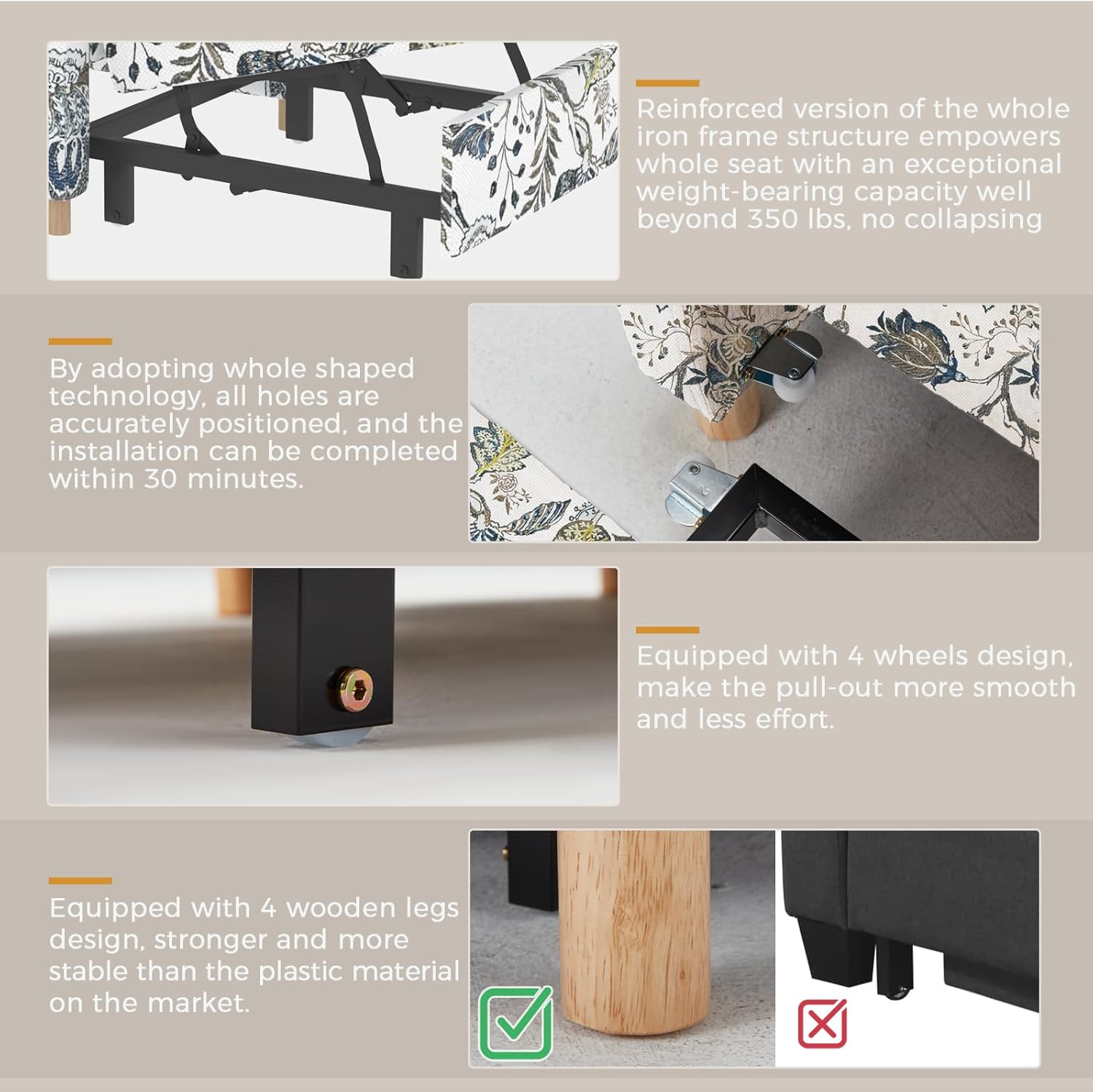 Reinforced version of the whole iron frame structure empowers whole seat with an exceptional weight-bearing capacity well beyond 350 lbs, no collapsing

By adopting whole shaped technology, all holes are accurately positioned, and the installation can be completed within 30 minutes.

Equipped with 4 wheels design, make the pull-out more smooth and less effort.

Equipped with 4 wooden legs design, stronger and more stable than the plastic material on the market.