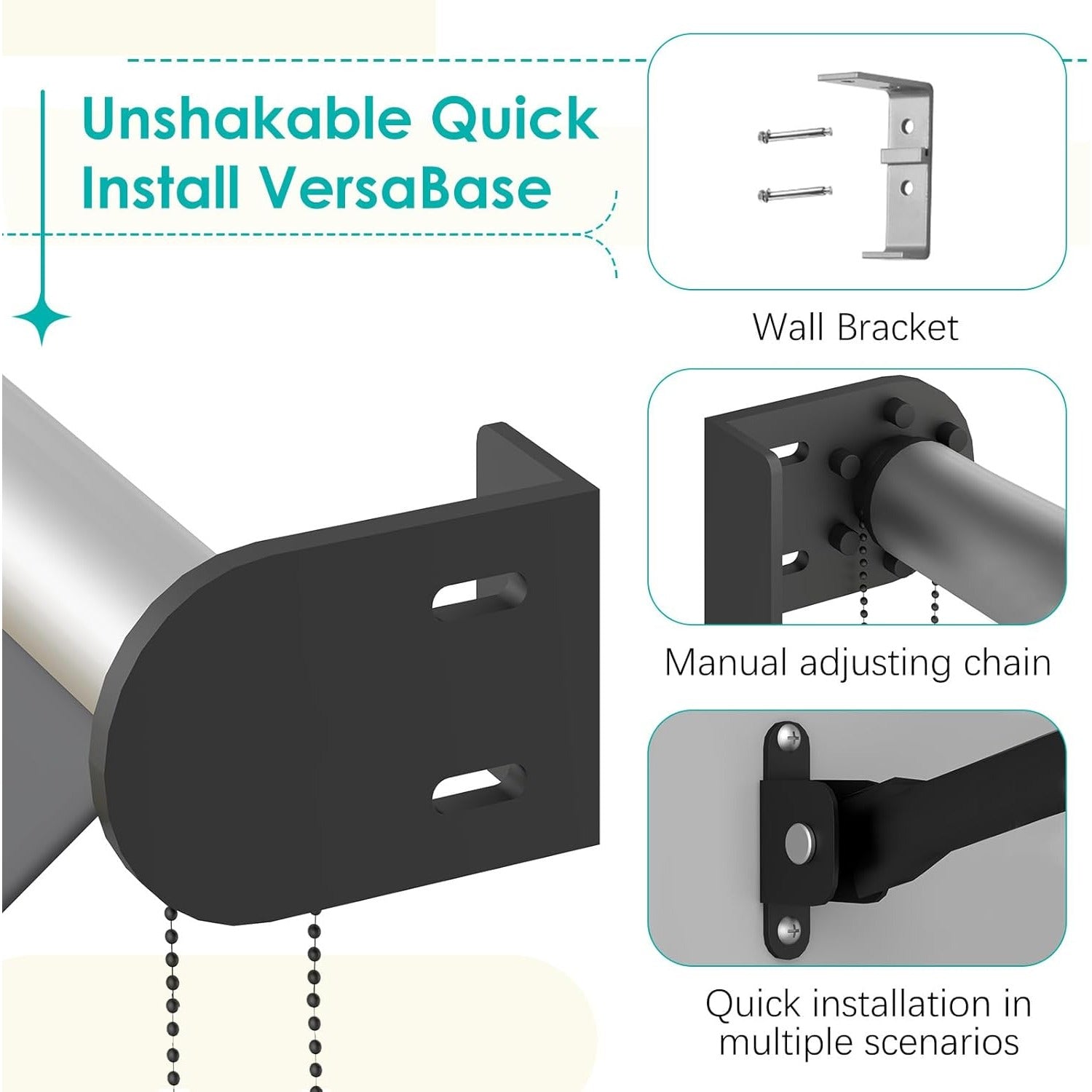 Unshakable Quick Install VersaBase

Wall Bracket

Manual adjusting chain

Quick installation in multiple scenarios