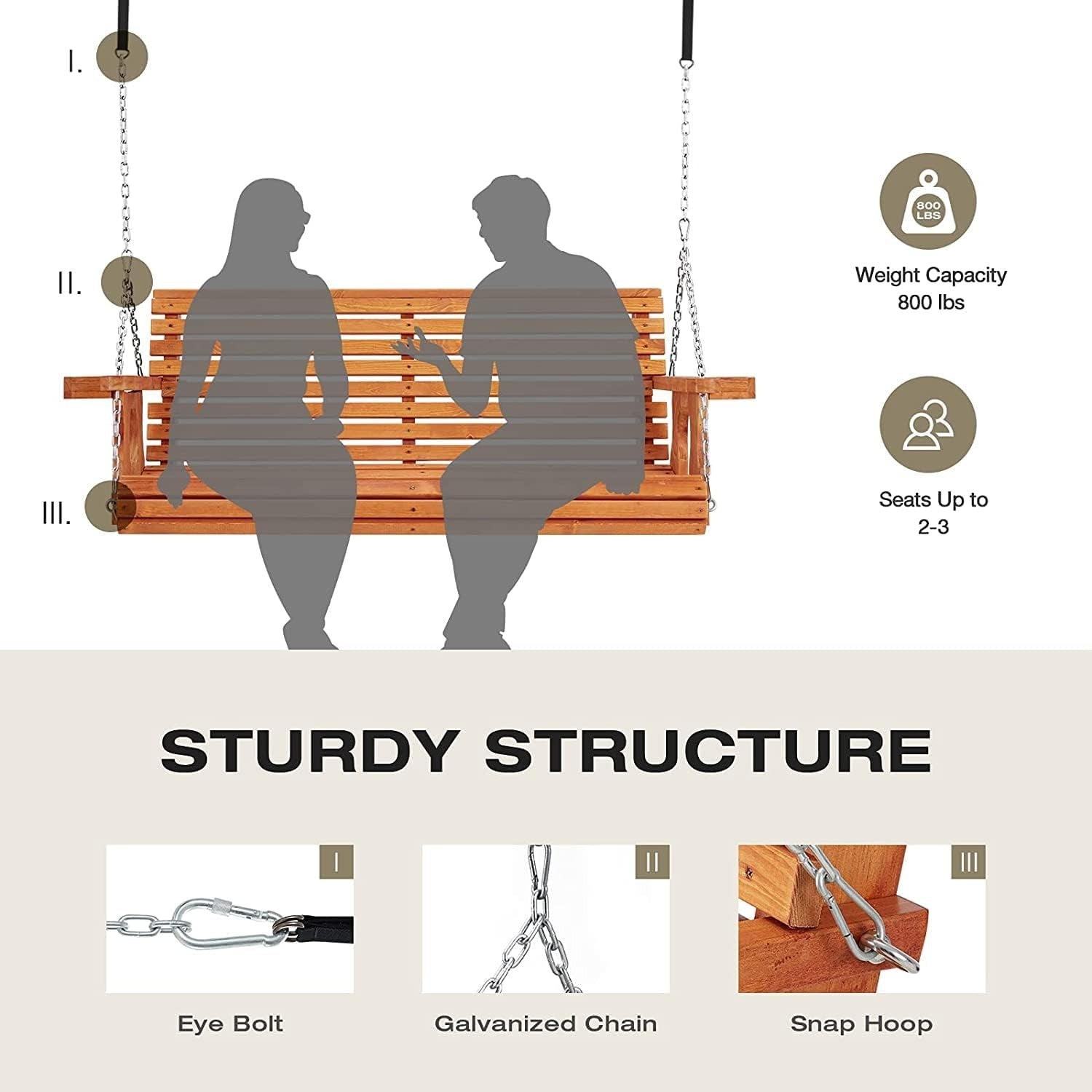 I.

II.

III.

800 LBS

Weight Capacity
800 lbs

Seats Up to
2-3

STURDY STRUCTURE

I

Eye Bolt

II

Galvanized Chain

III

Snap Hoop