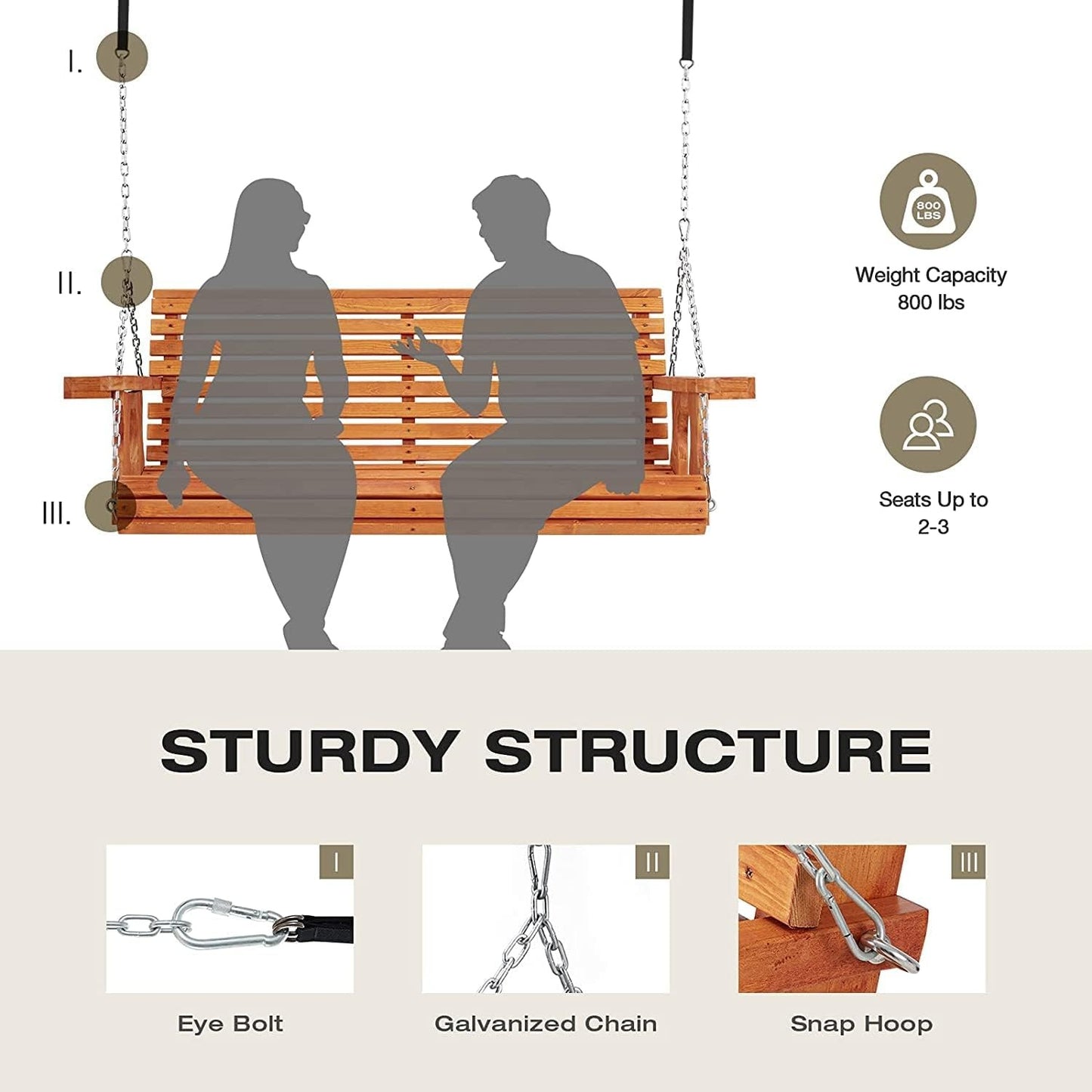 I.

II.

III.

800 LBS

Weight Capacity
800 lbs

Seats Up to
2-3

STURDY STRUCTURE

I

Eye Bolt

II

Galvanized Chain

III

Snap Hoop