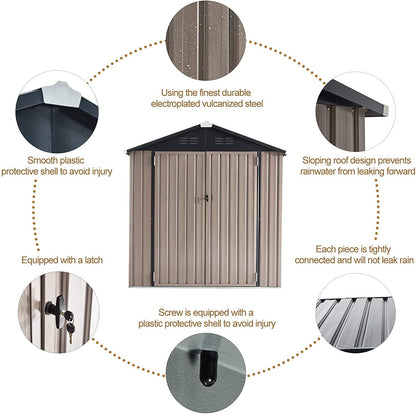 Using the finest durable electroplated vulcanized steel

Smooth plastic protective shell to avoid injury

Sloping roof design prevents rainwater from leaking forward

Equipped with a latch

Each piece is tightly connected and will not leak rain

Screw is equipped with a plastic protective shell to avoid injury