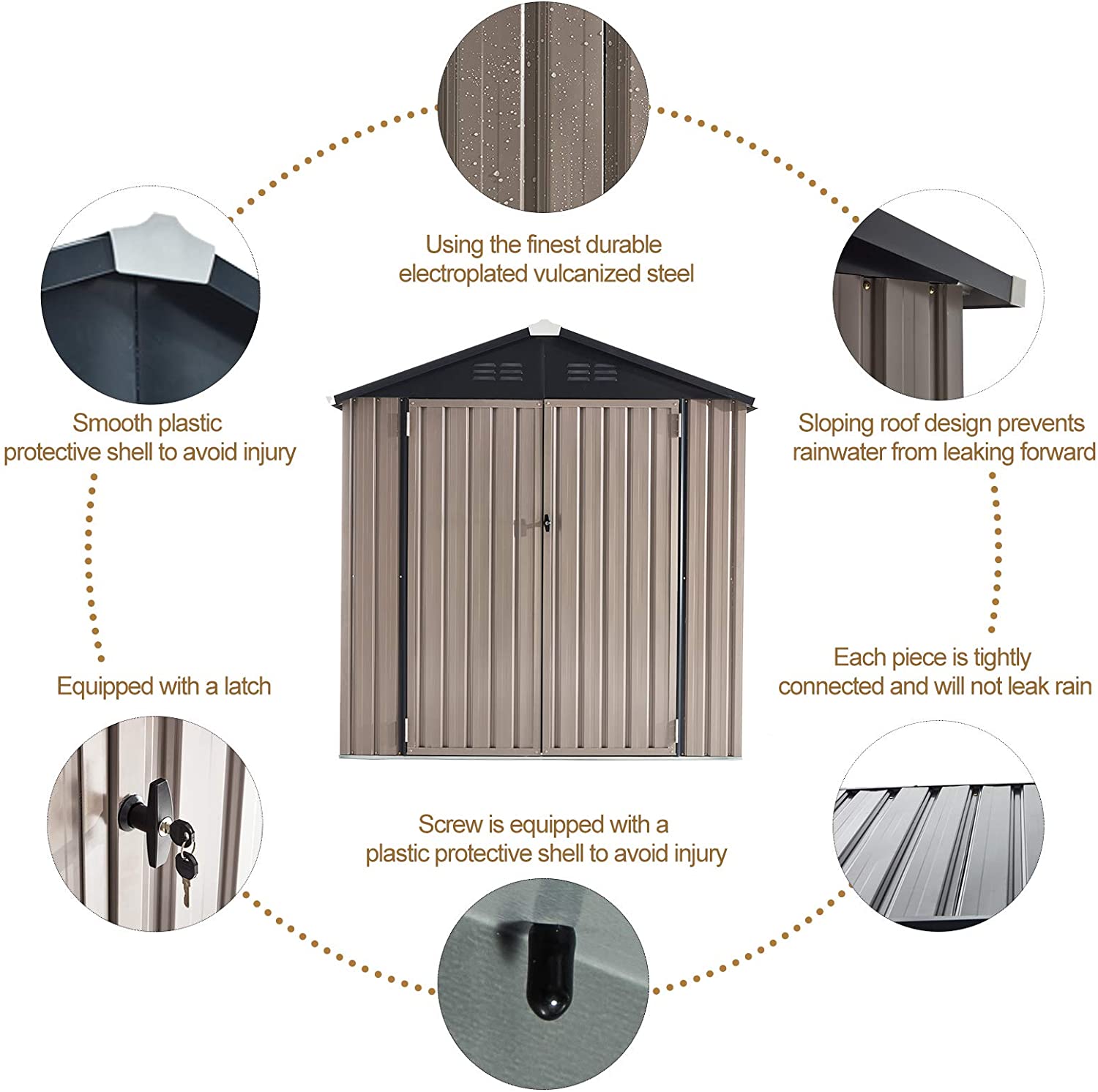 Using the finest durable electroplated vulcanized steel

Smooth plastic protective shell to avoid injury

Sloping roof design prevents rainwater from leaking forward

Equipped with a latch

Each piece is tightly connected and will not leak rain

Screw is equipped with a plastic protective shell to avoid injury