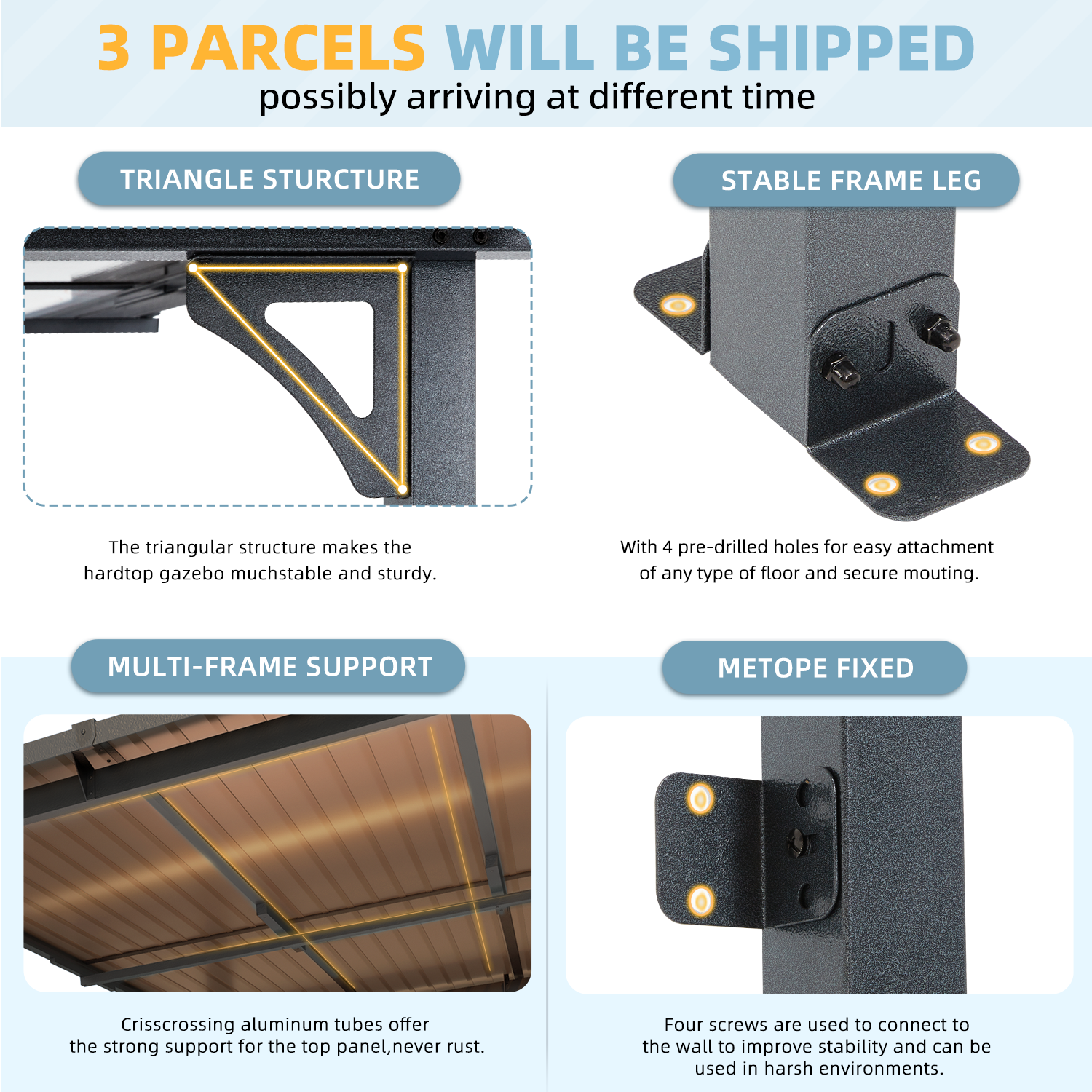 3 PARCELS WILL BE SHIPPED
possibly arriving at different time

TRIANGLE STURCTURE

The triangular structure makes the hardtop gazebo muchstable and sturdy.

STABLE FRAME LEG

With 4 pre-drilled holes for easy attachment of any type of floor and secure mouting.

MULTI-FRAME SUPPORT

Crisscrossing aluminum tubes offer the strong support for the top panel,never rust.

METOPE FIXED

Four screws are used to connect to the wall to improve stability and can be used in harsh environments.