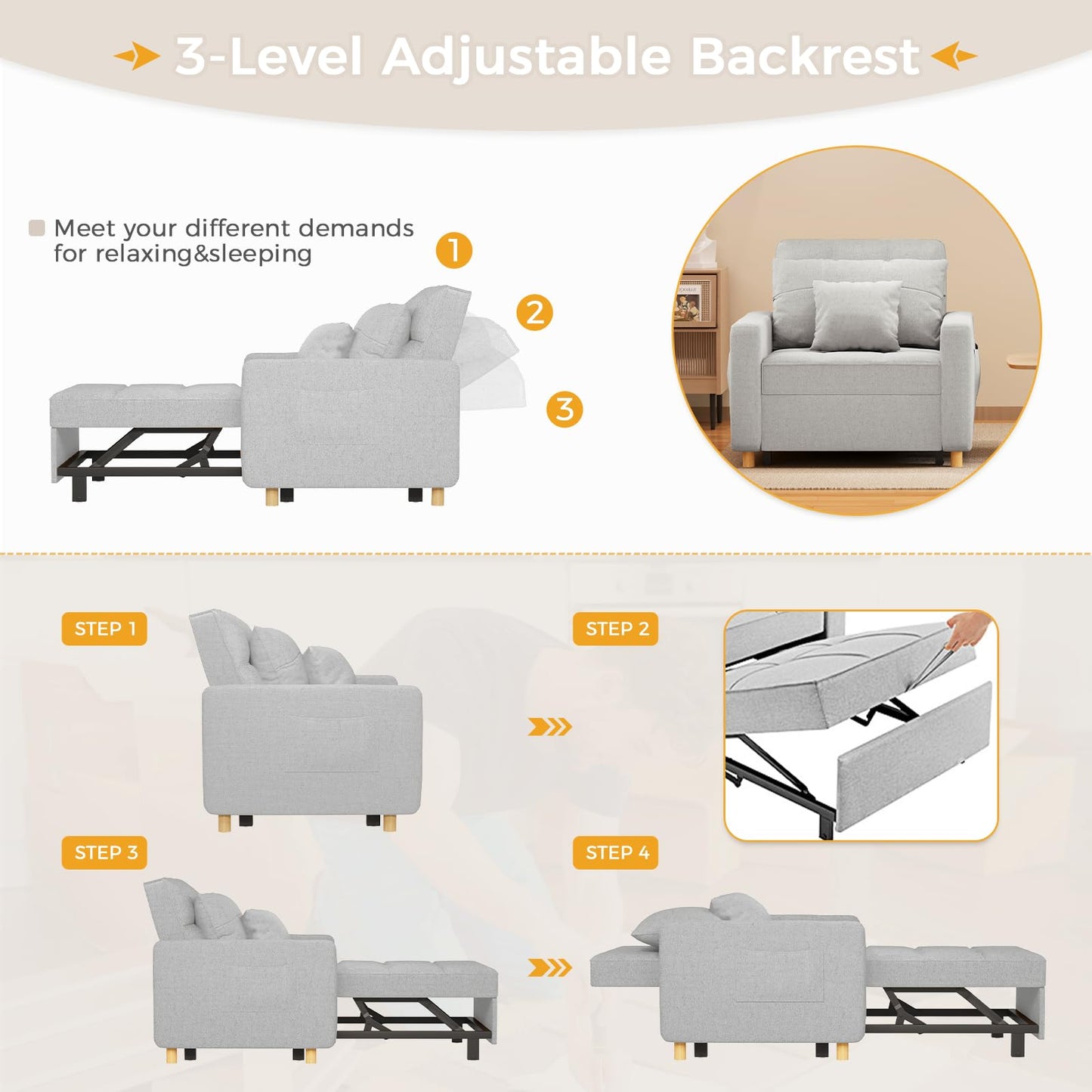 3-Level Adjustable Backrest

Meet your different demands for relaxing&sleeping

1

2

3

STEP 1

STEP 2

STEP 3

STEP 4